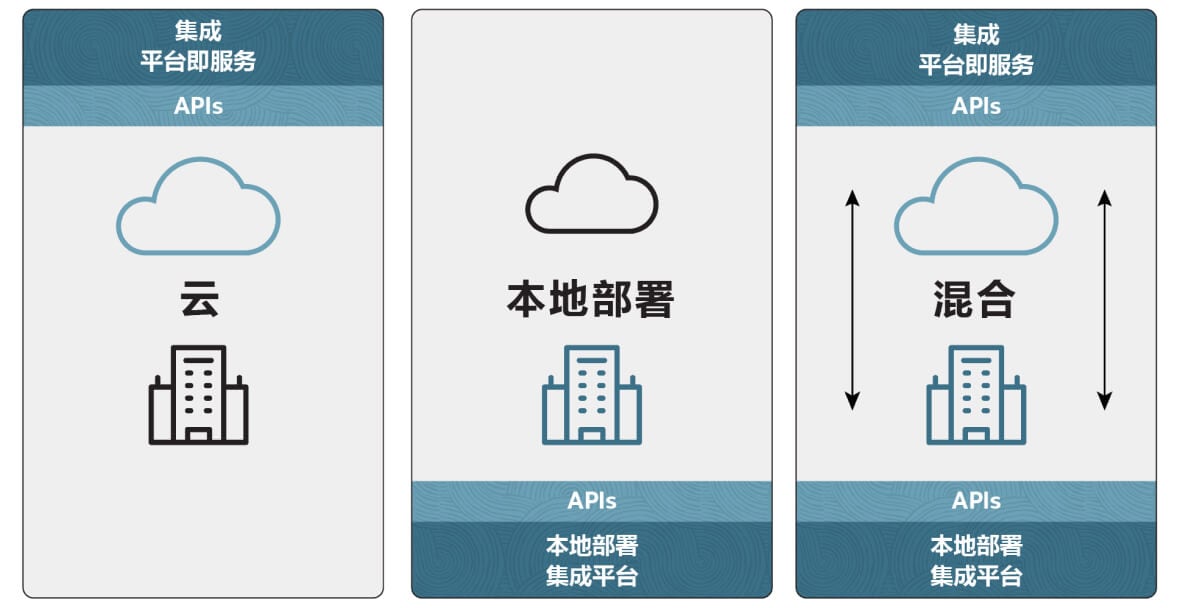 集成
平台即服务

APIs

云

本地部署

APIs

本地部署
集成平台

集成
平台即服务

APIs

混合

APIs

本地部署
集成平台